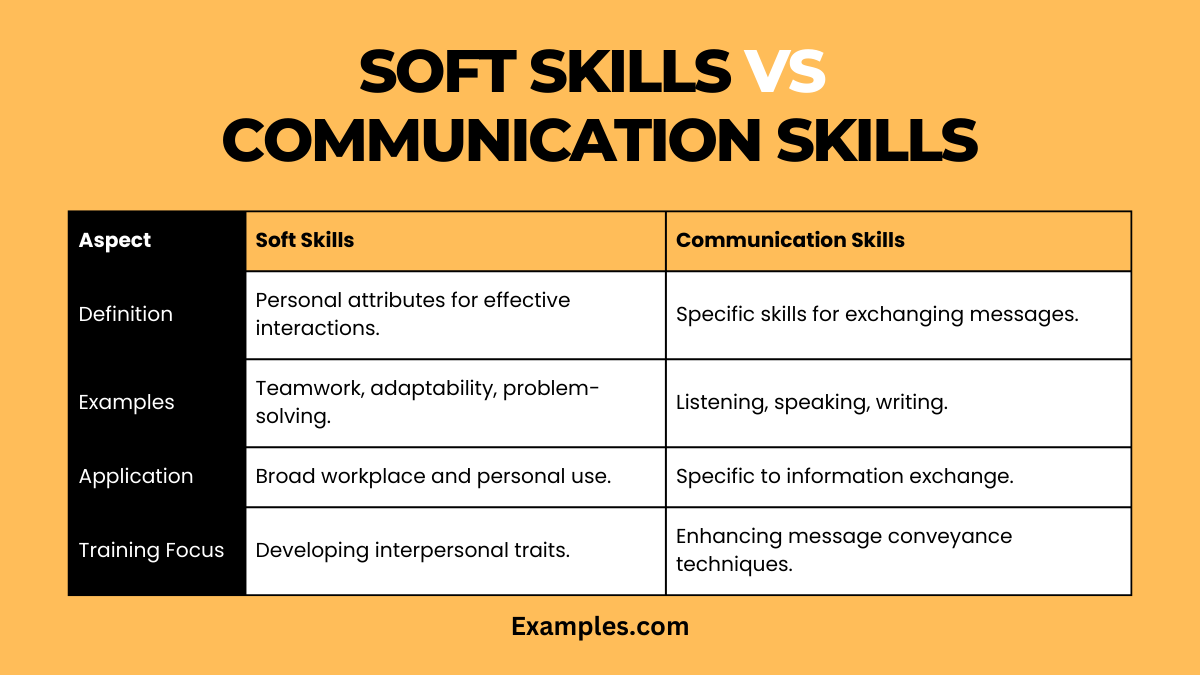 SOFT SKILLS VS COMMUNICATION SKILLS

| Aspect | Soft Skills | Communication Skills |
|---|---|---|
| Definition | Personal attributes for effective interactions. | Specific skills for exchanging messages. |
| Examples | Teamwork, adaptability, problem-solving. | Listening, speaking, writing. |
| Application | Broad workplace and personal use. | Specific to information exchange. |
| Training Focus | Developing interpersonal traits. | Enhancing message conveyance techniques. |

Examples.com